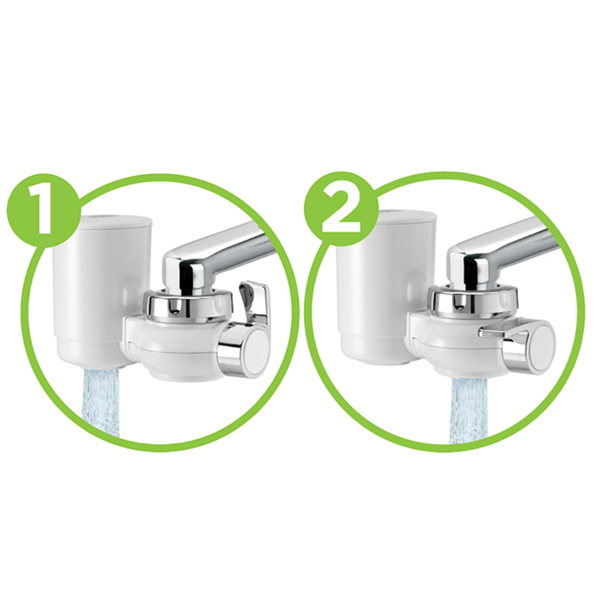 1

2